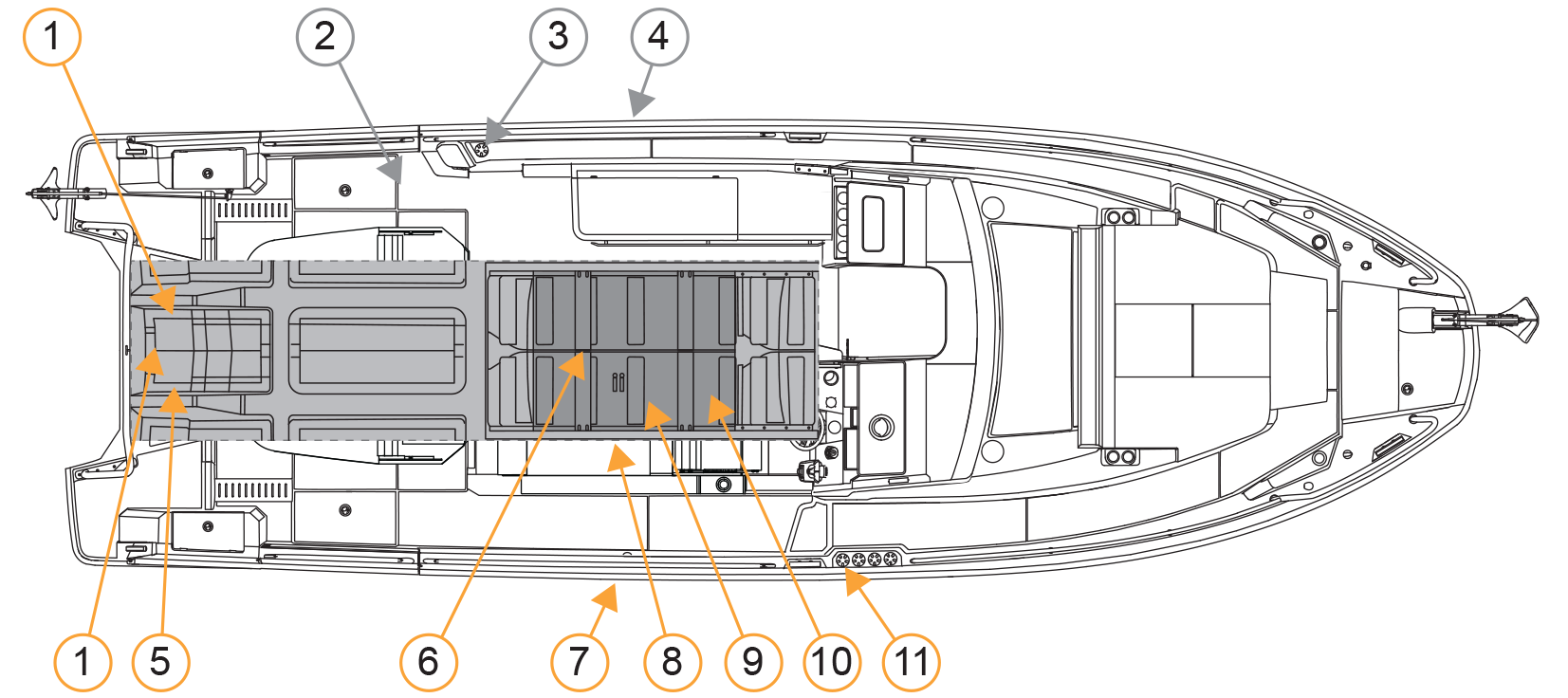 1
2
3
4
1
5
6
7
8
9
10
11